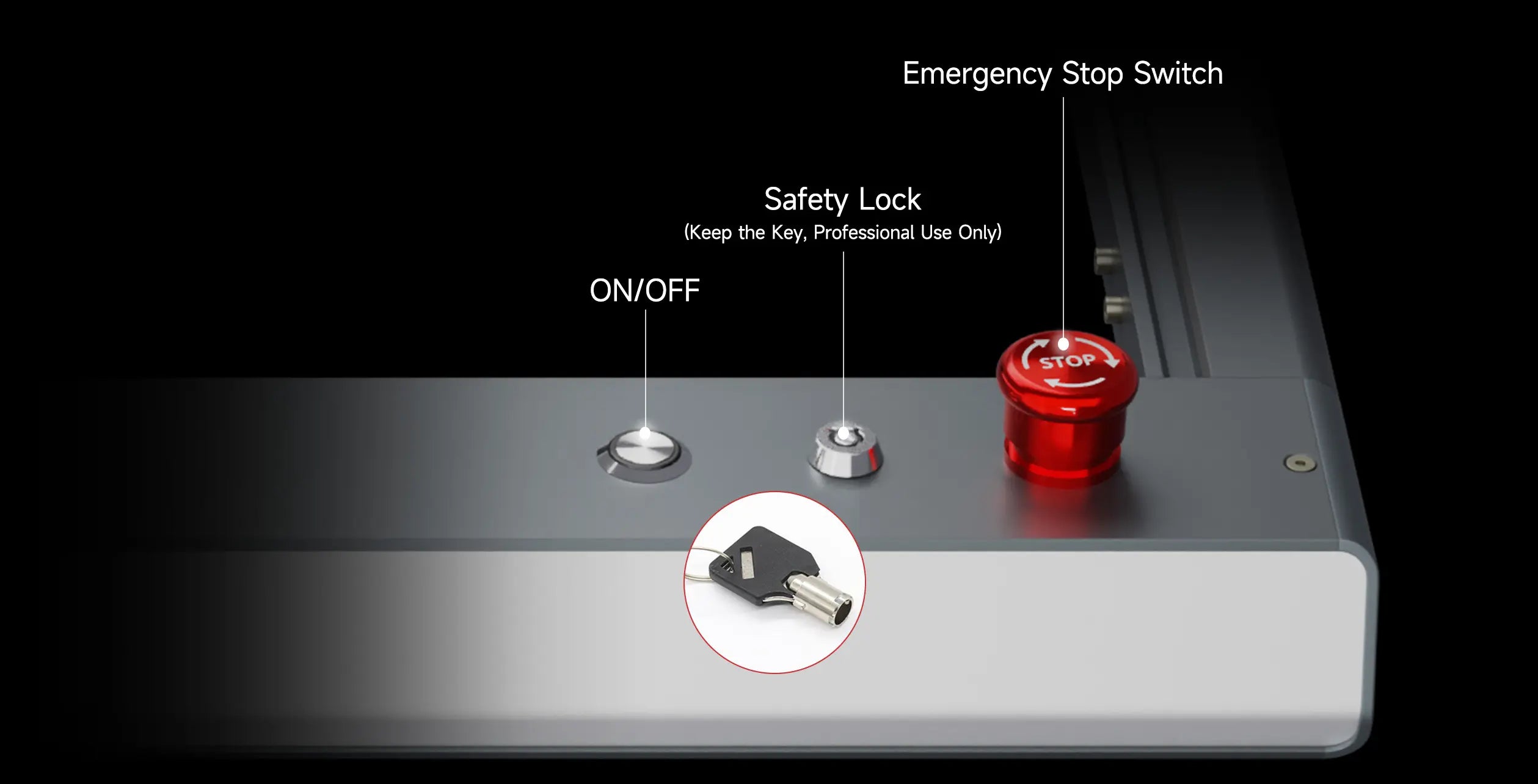 Emergency Stop Switch

Safety Lock
(Keep the Key, Professional Use Only)

ON/OFF

STOP