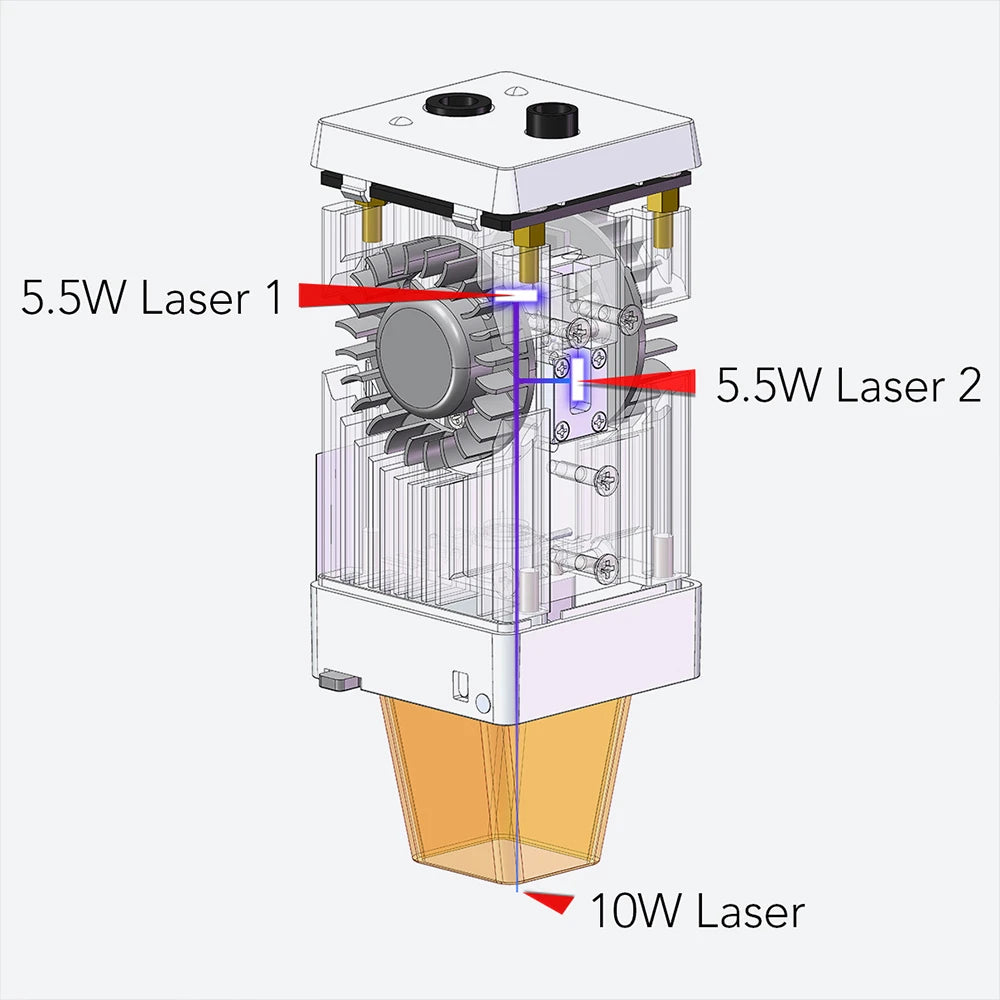 5.5W Laser 1

5.5W Laser 2

10W Laser